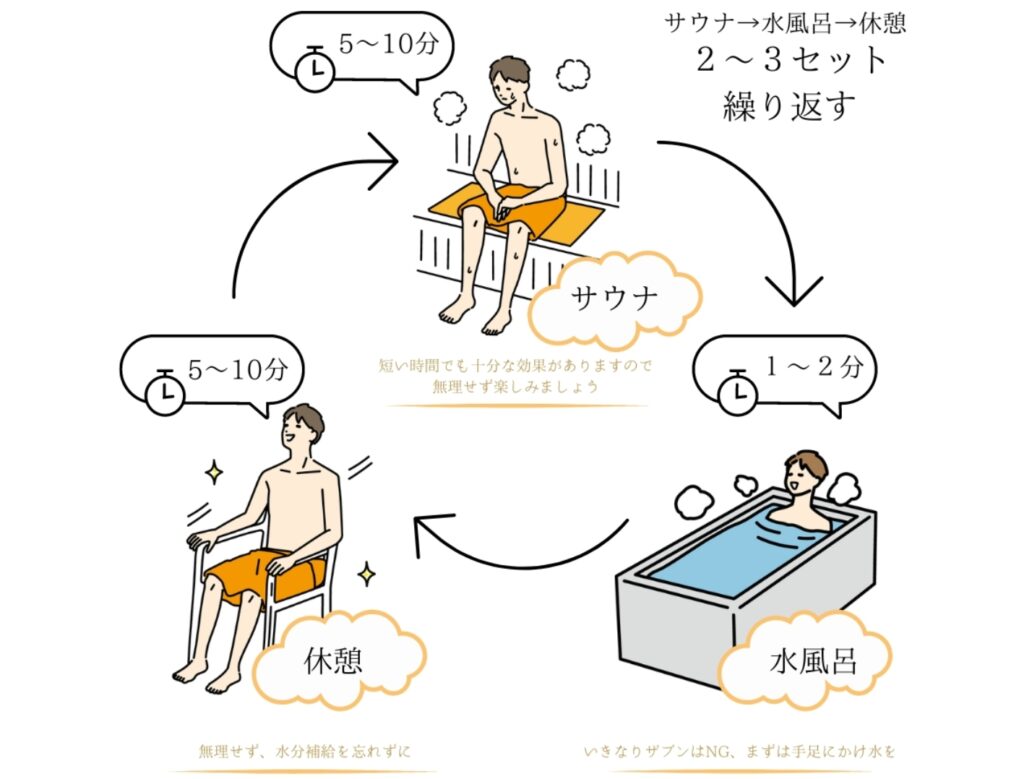 5～10分

サウナ→水風呂→休憩
２～３セット
繰り返す

サウナ

短い時間でも十分な効果がありますので
無理せず楽しみましょう

5～10分

1～2分

休憩

水風呂

無理せず、水分補給を忘れずに

いきなりザブンはNG、まずは手足にかけ水を